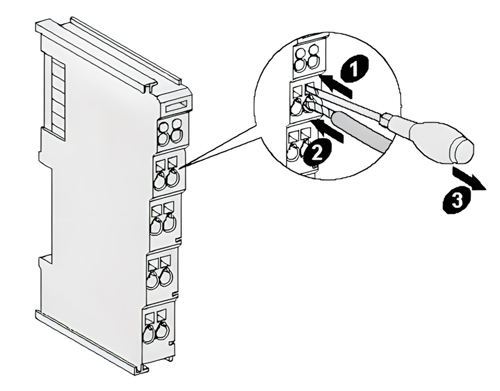 1
2
3