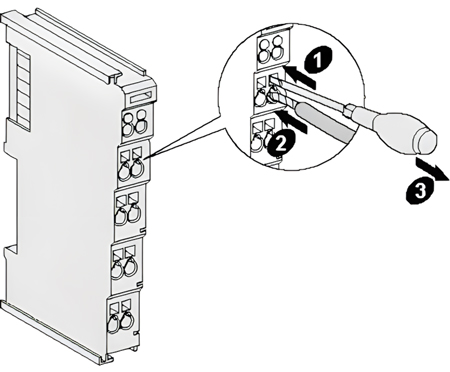 1
2
3